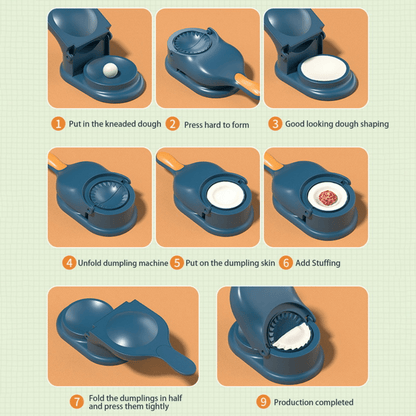 1 Put in the kneaded dough

2 Press hard to form

3 Good looking dough shaping

4 Unfold dumpling machine

5 Put on the dumpling skin

6 Add Stuffing

7 Fold the dumplings in half and press them tightly

9 Production completed